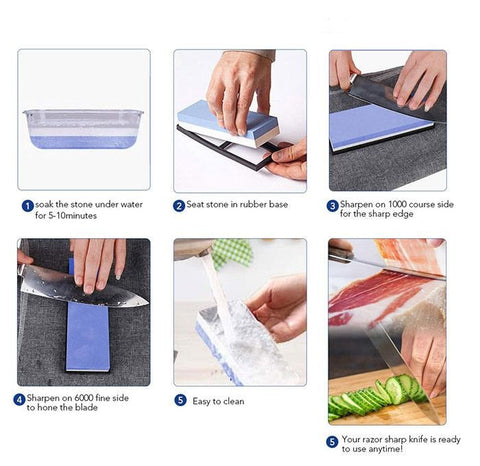 1 soak the stone under water for 5-10minutes

2 Seat stone in rubber base

3 Sharpen on 1000 course side for the sharp edge

4 Sharpen on 6000 fine side to hone the blade

5 Easy to clean

5 Your razor sharp knife is ready to use anytime!